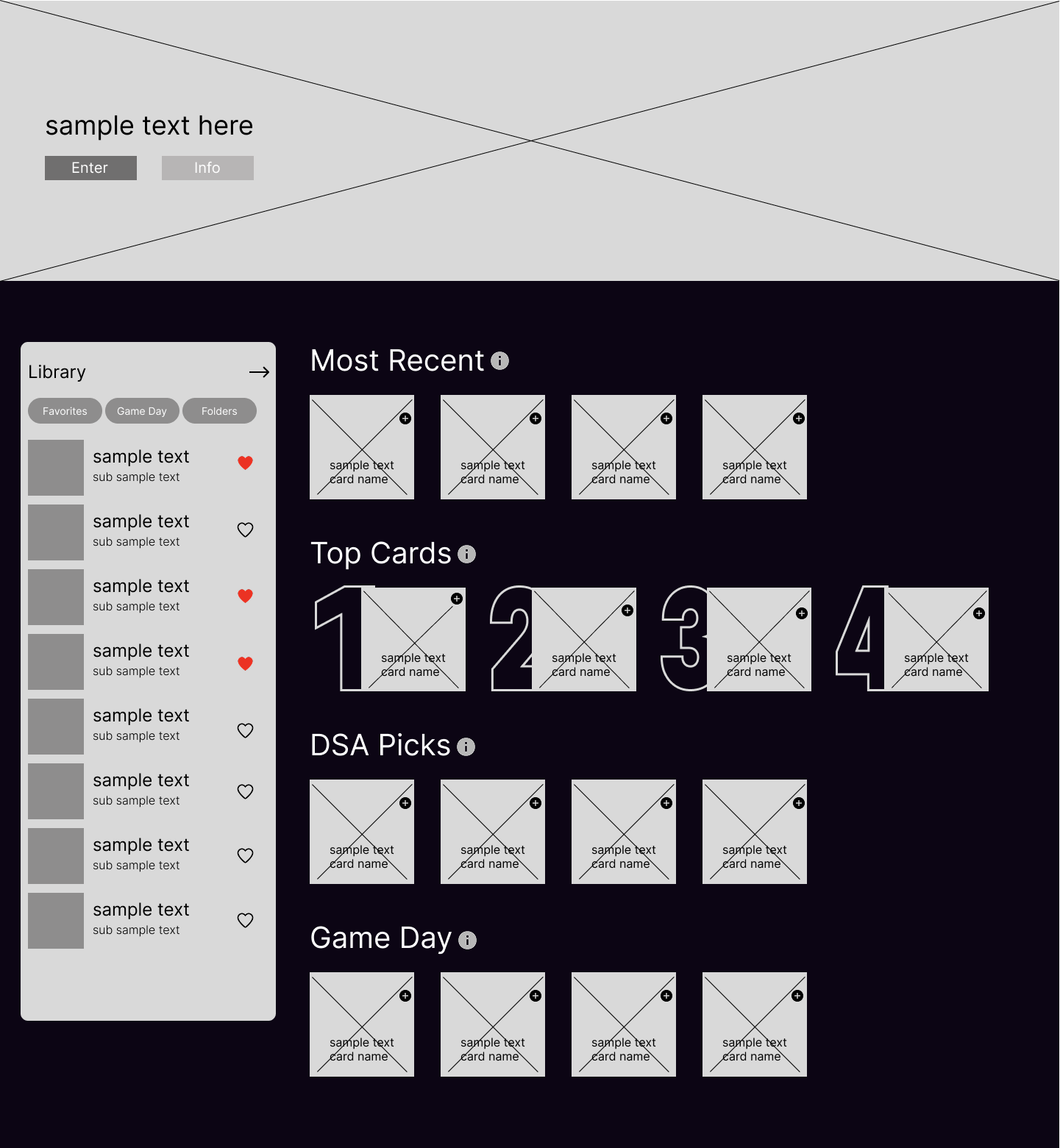 sample text here

Enter Info

Library

Favorites Game Day Folders

sample text
sub sample text

sample text
sub sample text

sample text
sub sample text

sample text
sub sample text

sample text
sub sample text

sample text
sub sample text

sample text
sub sample text

sample text
sub sample text

Most Recent

sample text
card name

sample text
card name

sample text
card name

sample text
card name

Top Cards

1

sample text
card name

2

sample text
card name

3

sample text
card name

4

sample text
card name

DSA Picks

sample text
card name

sample text
card name

sample text
card name

sample text
card name

Game Day

sample text
card name

sample text
card name

sample text
card name

sample text
card name